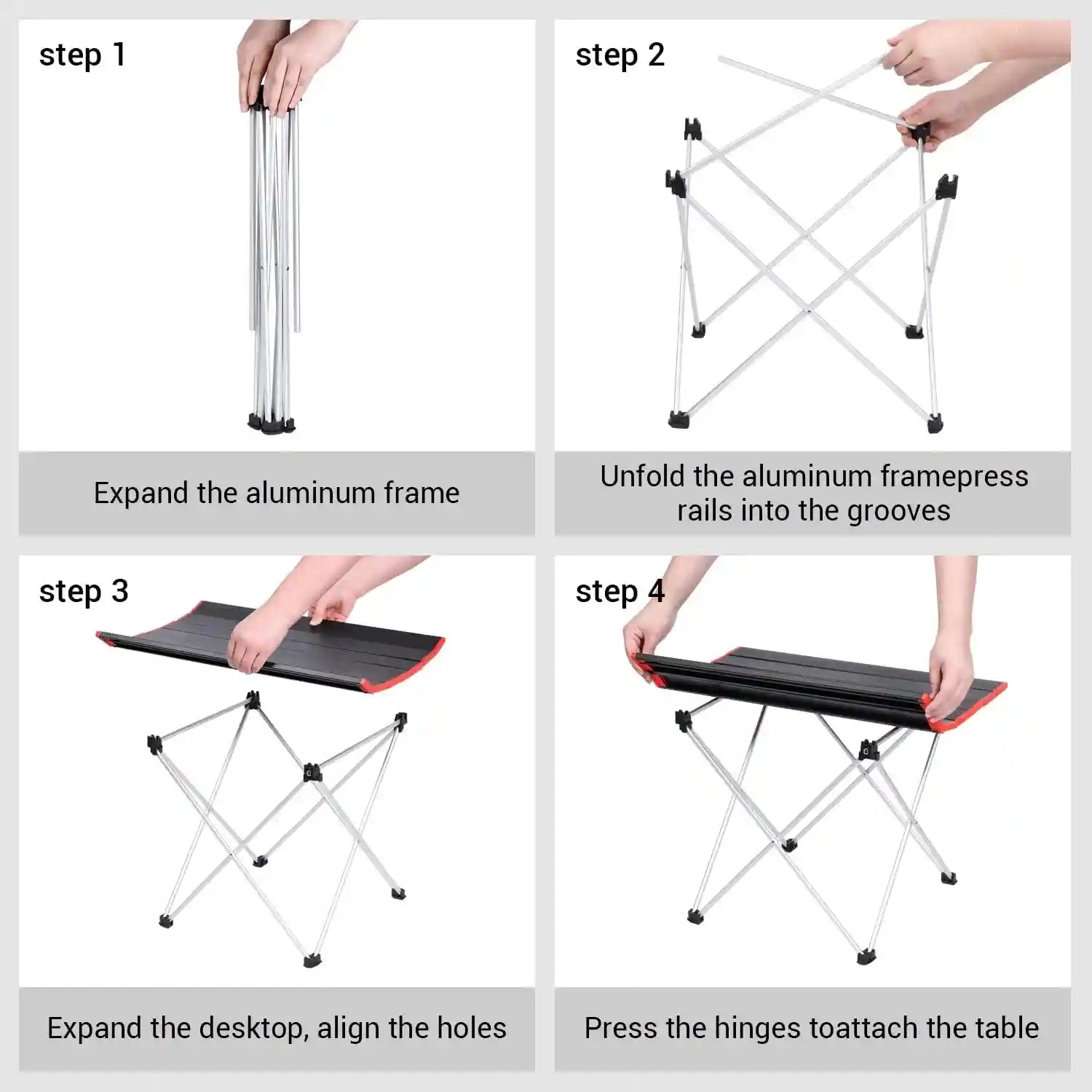 step 1

Expand the aluminum frame

step 2

Unfold the aluminum framepress rails into the grooves

step 3

Expand the desktop, align the holes

step 4

Press the hinges toattach the table